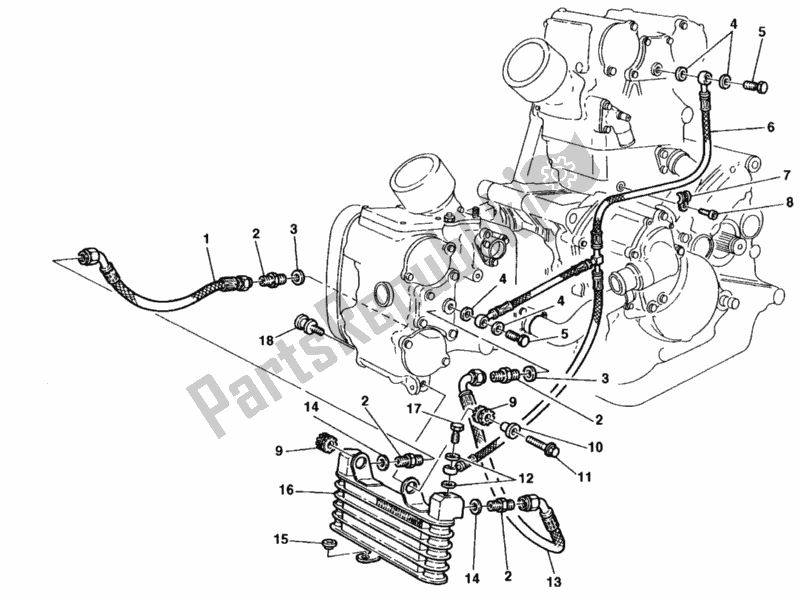 4
5
6
7
8
1
2
3
4
4
5
18
3
2
14
2
17
9
10
11
9
12
16
15
14
2
13
PartsRepublik